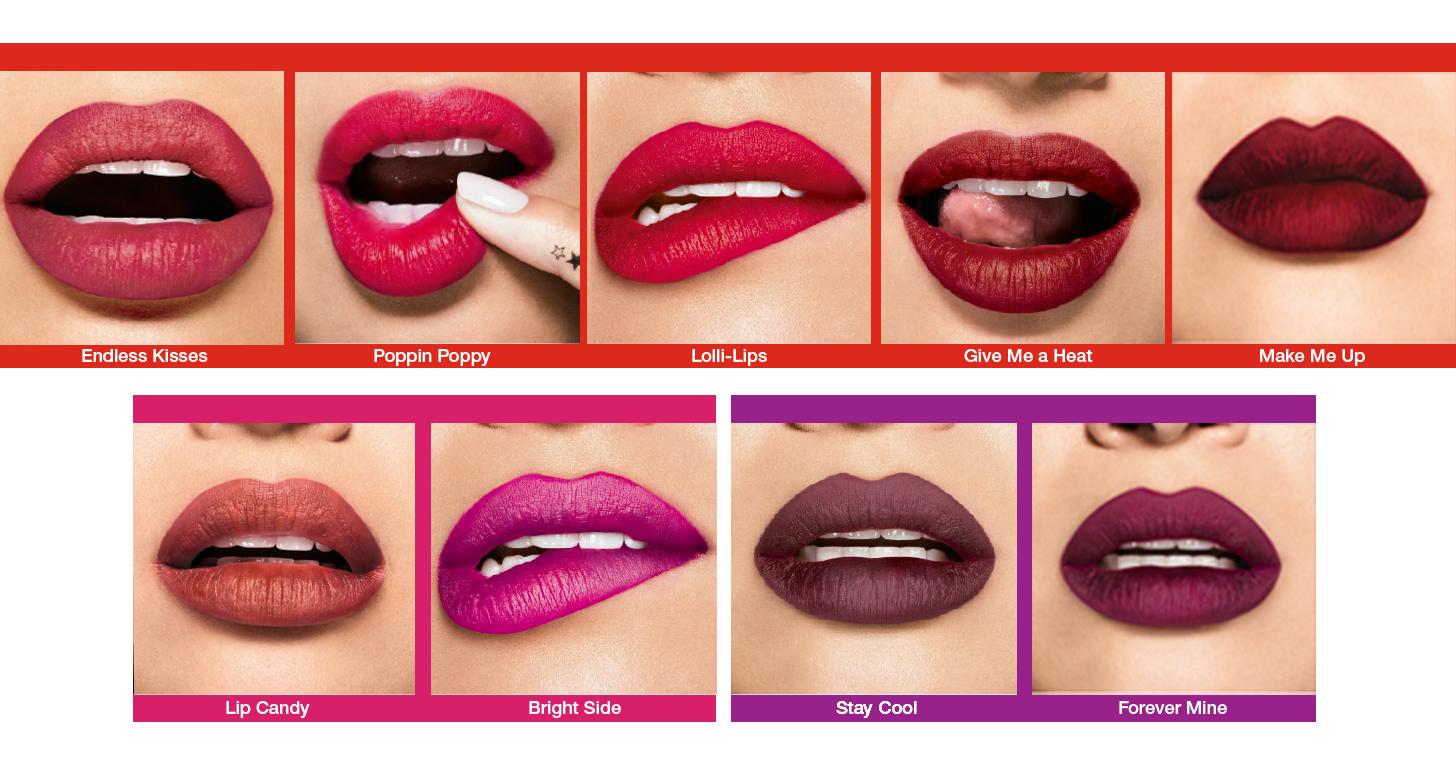 Endless Kisses

Poppin Poppy

Lolli-Lips

Give Me a Heat

Make Me Up

Lip Candy

Bright Side

Stay Cool

Forever Mine