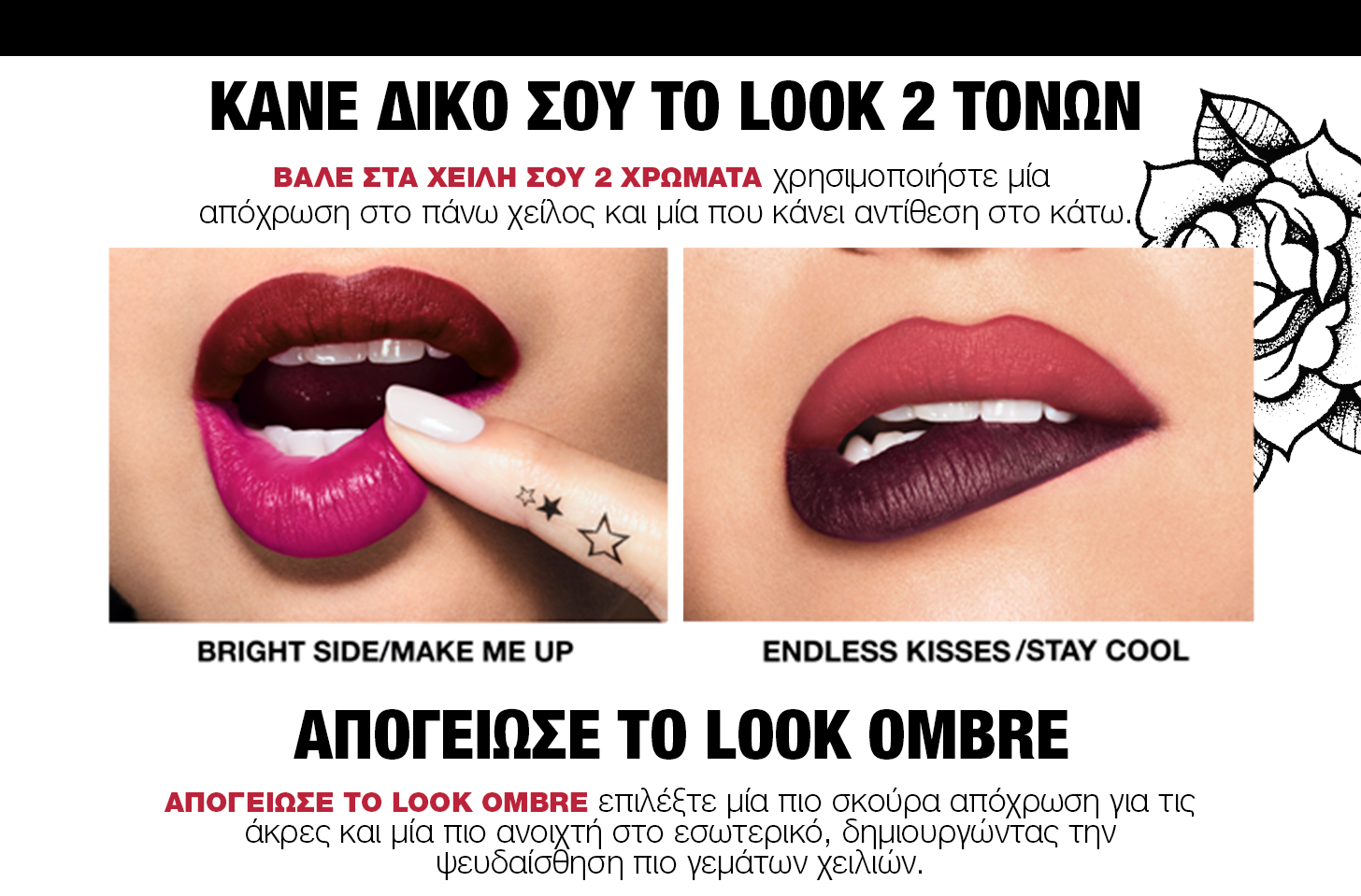 ΚΑΝΕ ΔΙΚΟ ΣΟΥ ΤΟ LOOK 2 ΤΟΝΩΝ

ΒΑΛΕ ΣΤΑ ΧΕΙΛΗ ΣΟΥ 2 ΧΡΩΜΑΤΑ χρησιμοποιήστε μία απόχρωση στο πάνω χείλος και μία που κάνει αντίθεση στο κάτω.

BRIGHT SIDE/MAKE ME UP

ENDLESS KISSES/STAY COOL

ΑΠΟΓΕΙΩΣΕ ΤΟ LOOK OMBRE

ΑΠΟΓΕΙΩΣΕ ΤΟ LOOK OMBRE επιλέξτε μία πιο σκούρα απόχρωση για τις άκρες και μία πιο ανοιχτή στο εσωτερικό, δημιουργώντας την ψευδαίσθηση πιο γεμάτων χειλιών.