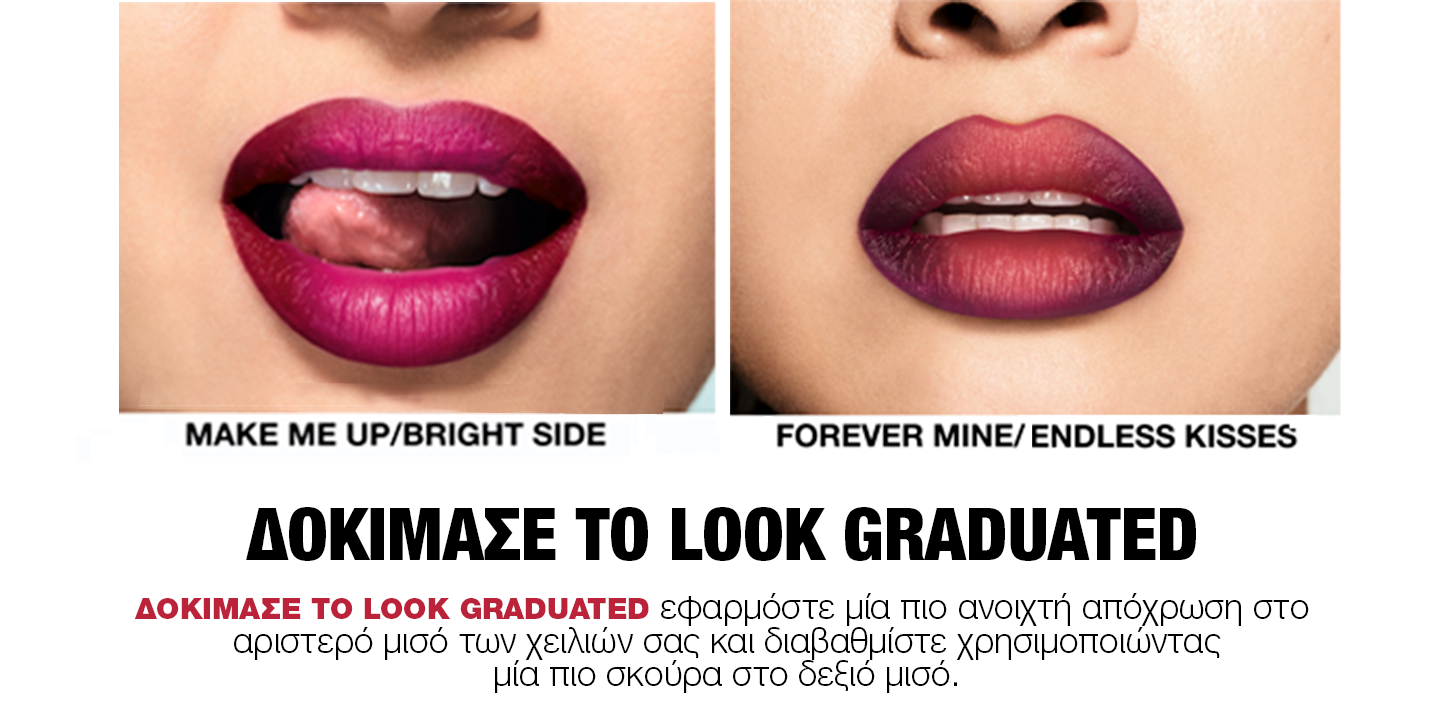 MAKE ME UP/BRIGHT SIDE

FOREVER MINE/ ENDLESS KISSES

ΔΟΚΙΜΑΣΕ ΤΟ LOOK GRADUATED

ΔΟΚΙΜΑΣΕ ΤΟ LOOK GRADUATED εφαρμόστε μία πιο ανοιχτή απόχρωση στο αριστερό μισό των χειλιών σας και διαβαθμίστε χρησιμοποιώντας μία πιο σκούρα στο δεξιό μισό.