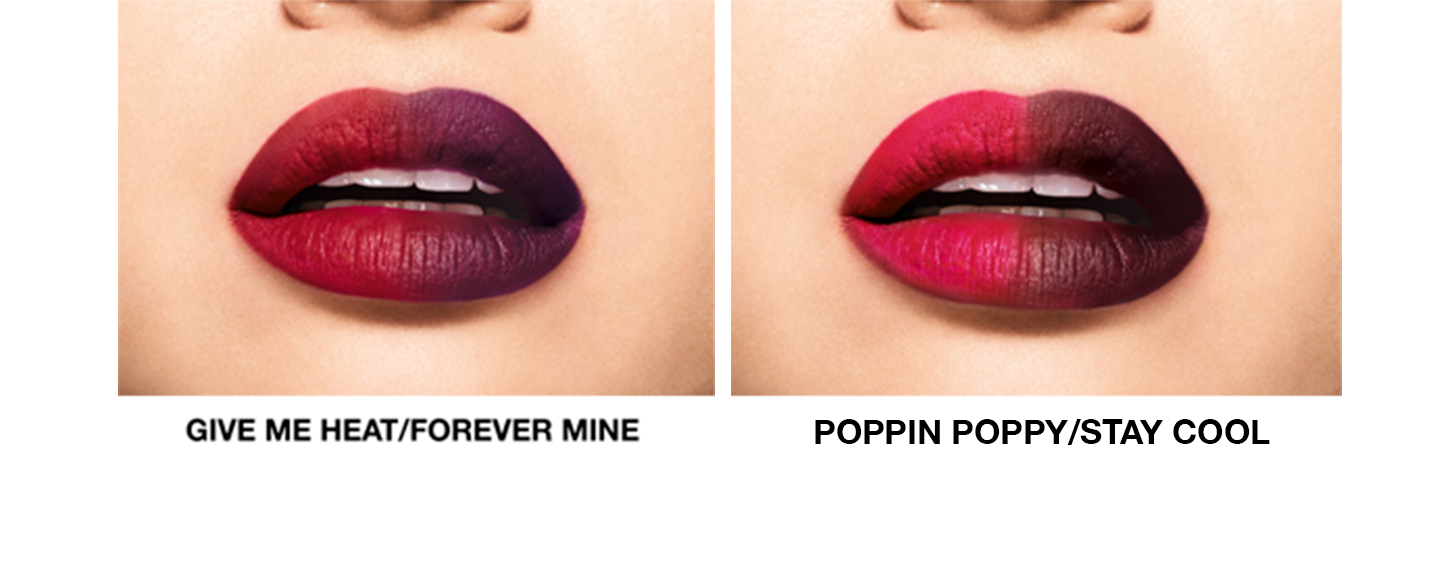 GIVE ME HEAT/FOREVER MINE

POPPIN POPPY/STAY COOL